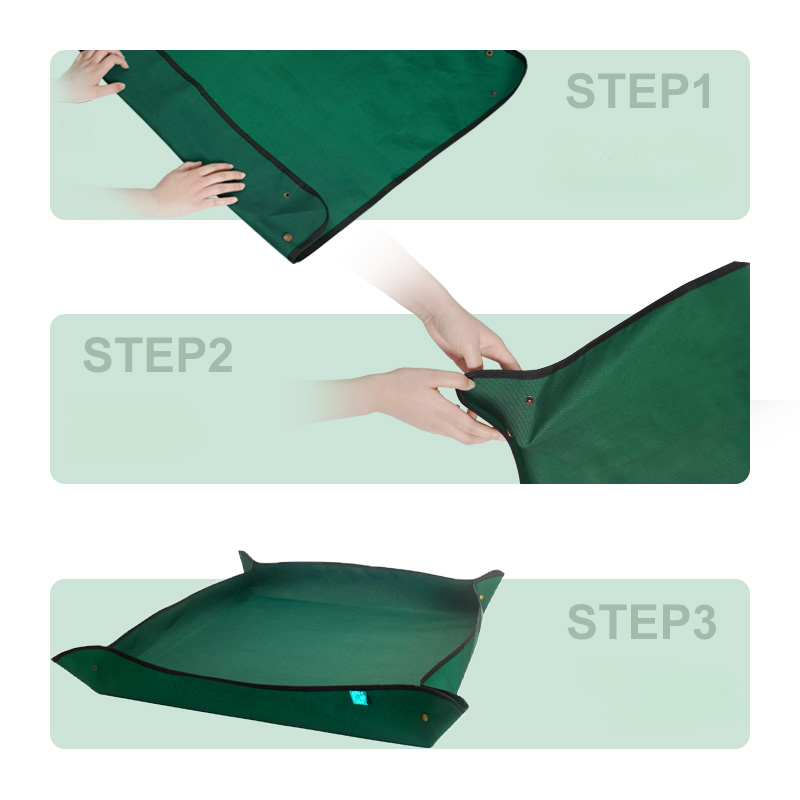 STEP1

STEP2

STEP3