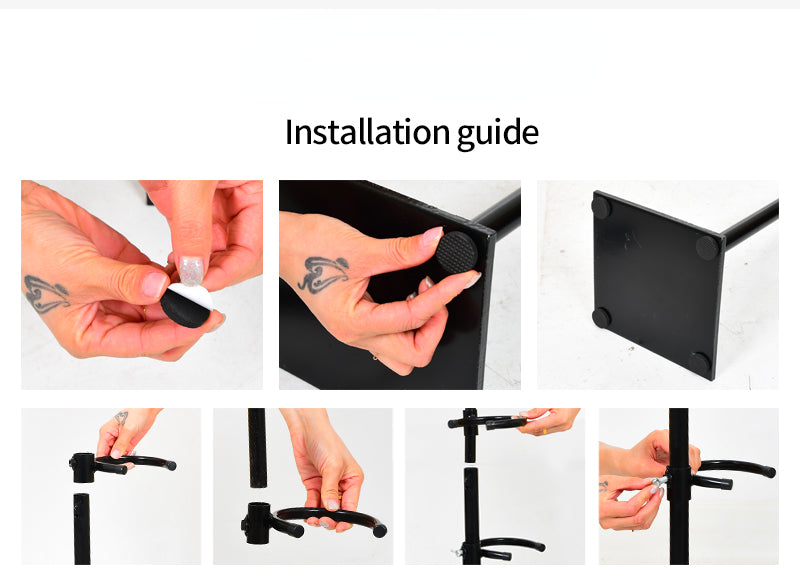 Installation guide